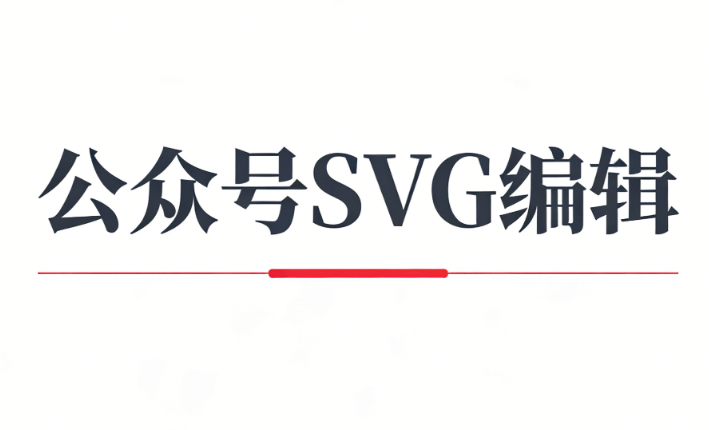 公众号SVG编辑